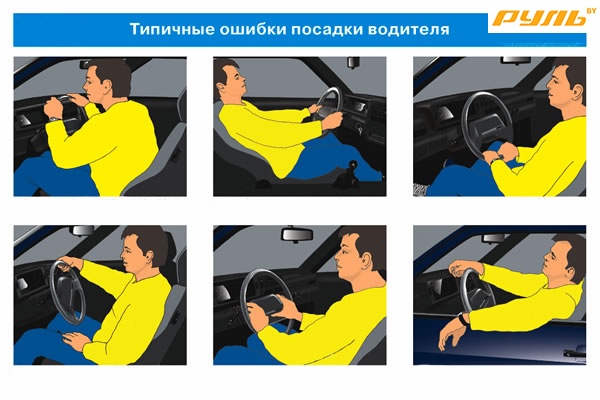 Типичные ошибки посадки водителя

РУЛЬ BY