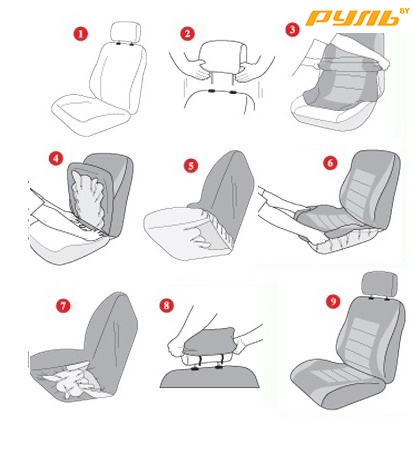 РУЛЬ BY
1
2
3
4
5
6
7
8
9