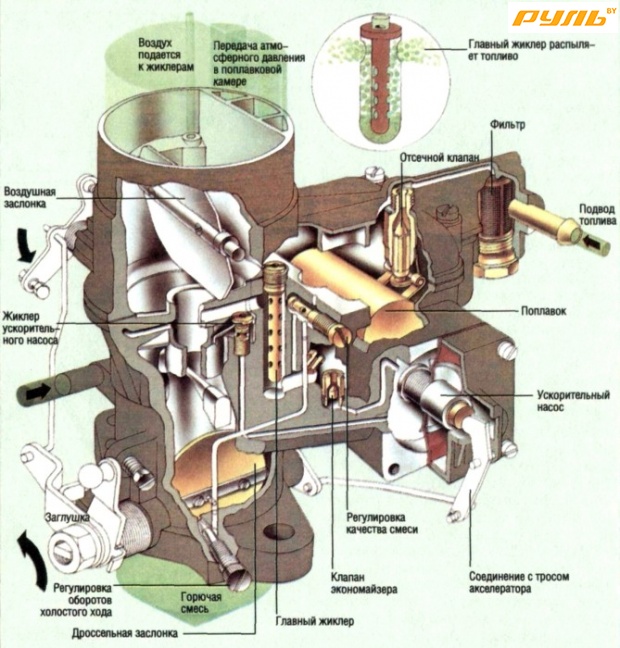 РУЛЬ BY

Воздух подается к жиклерам

Передача атмосферного давления в поплавковой камере

Главный жиклер распыляет топливо

Фильтр

Отсечной клапан

Воздушная заслонка

Подвод топлива

Жиклер ускорительного насоса

Поплавок

Ускорительный насос

Заглушка

Регулировка качества смеси

Регулировка оборотов холостого хода

Горючая смесь

Клапан экономайзера

Соединение с тросом акселератора

Главный жиклер

Дроссельная заслонка